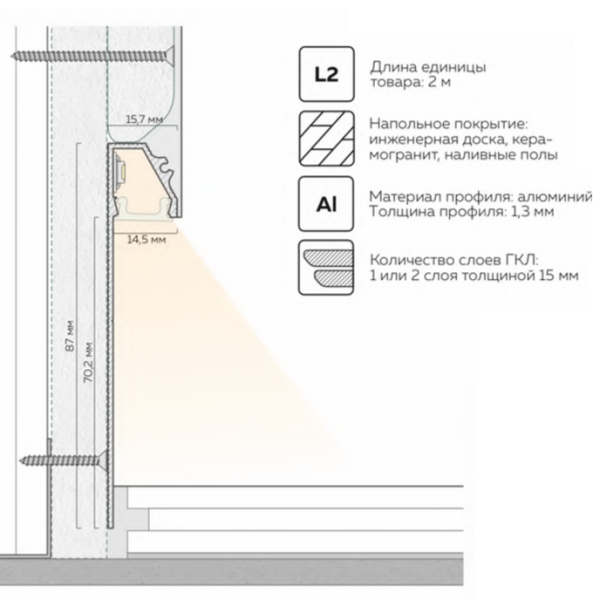 15,7 мм

14,5 мм

87 мм

70,2 мм

L2

Длина единицы товара: 2 м

Напольное покрытие: инженерная доска, керамогранит, наливные полы

Al

Материал профиля: алюминий
Толщина профиля: 1,3 мм

Количество слоев ГКЛ: 1 или 2 слоя толщиной 15 мм