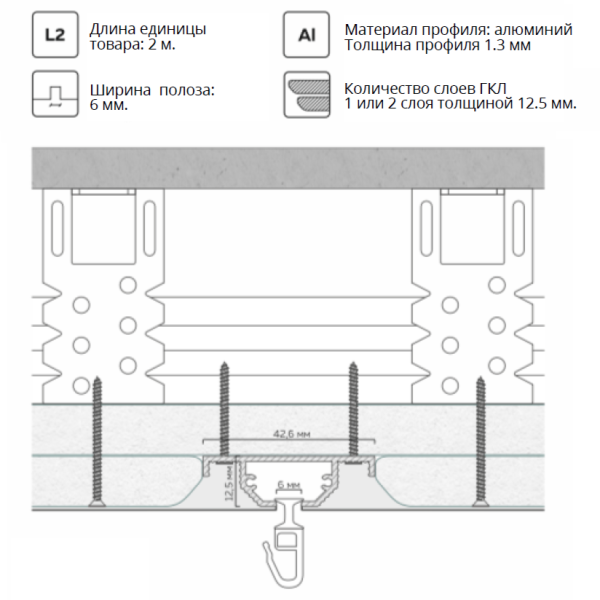 L2

Длина единицы товара: 2 м.

Al

Материал профиля: алюминий Толщина профиля 1.3 мм

Ширина полоза: 6 мм.

Количество слоев ГКЛ 1 или 2 слоя толщиной 12.5 мм.

42,6 мм

12,5 мм

6 мм