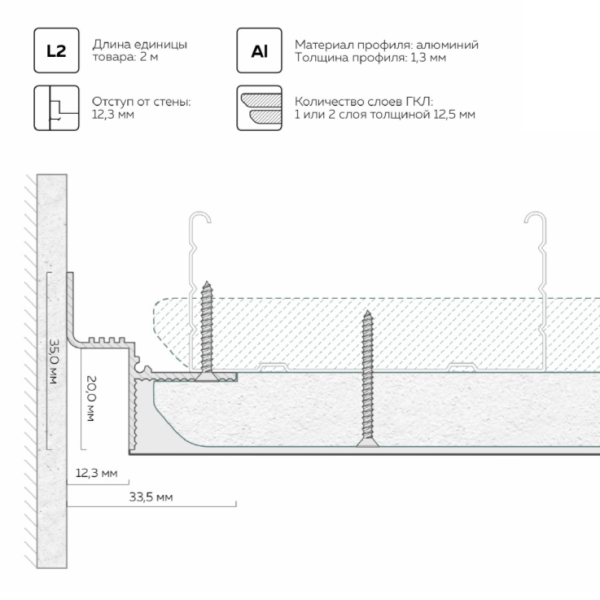 L2

Длина единицы товара: 2 м

Al

Материал профиля: алюминий
Толщина профиля: 1,3 мм

Отступ от стены: 12,3 мм

Количество слоев ГКЛ: 1 или 2 слоя толщиной 12,5 мм

35,0 мм

20,0 мм

12,3 мм

33,5 мм