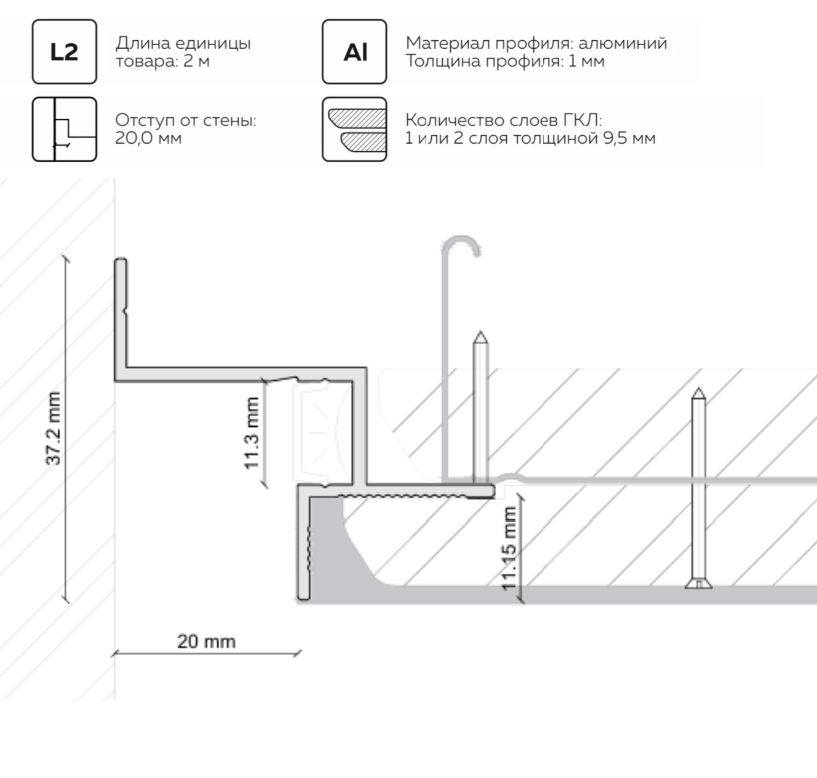 L2

Длина единицы товара: 2 м

Al

Материал профиля: алюминий
Толщина профиля: 1 мм

Отступ от стены: 20,0 мм

Количество слоев ГКЛ: 1 или 2 слоя толщиной 9,5 мм

37.2 mm

11.3 mm

11.15 mm

20 mm